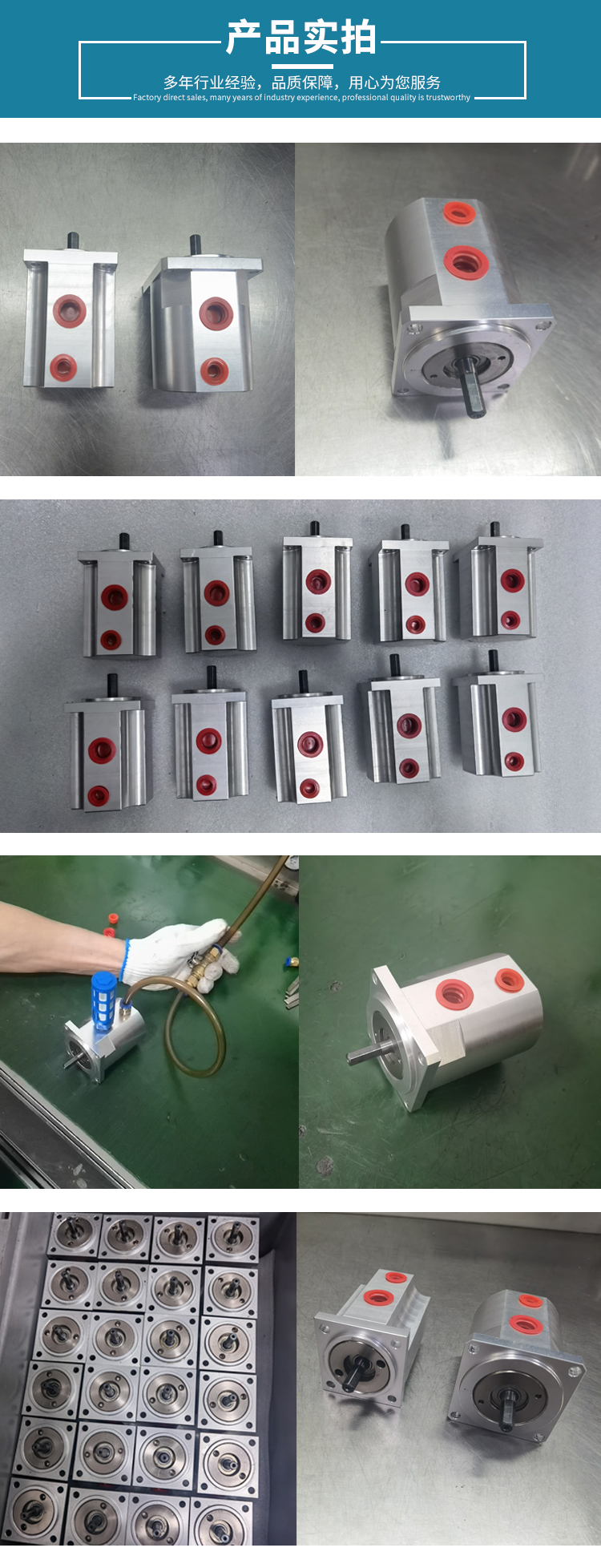 产品实拍

多年行业经验，品质保障，用心为您服务

Factory direct sales, many years of industry experience, professional quality is trustworthy